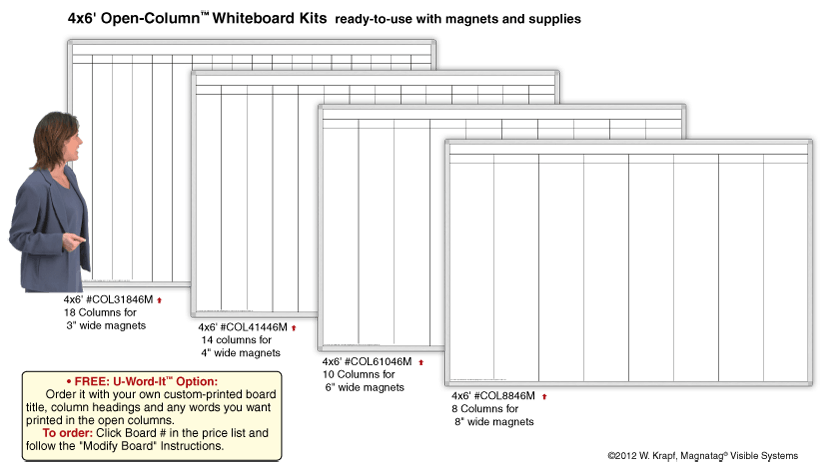 4x6' Open-Column™ Whiteboard Kits ready-to-use with magnets and supplies

4x6' #COL31846M
18 Columns for
3" wide magnets

4x6' #COL41446M
14 columns for
4" wide magnets

4x6' #COL61046M
10 Columns for
6" wide magnets

4x6' #COL8846M
8 Columns for
8" wide magnets

• FREE: U-Word-It™ Option:
Order it with your own custom-printed board title, column headings and any words you want printed in the open columns.
To order: Click Board # in the price list and follow the "Modify Board" Instructions.

©2012 W. Krapf, Magnatag® Visible Systems