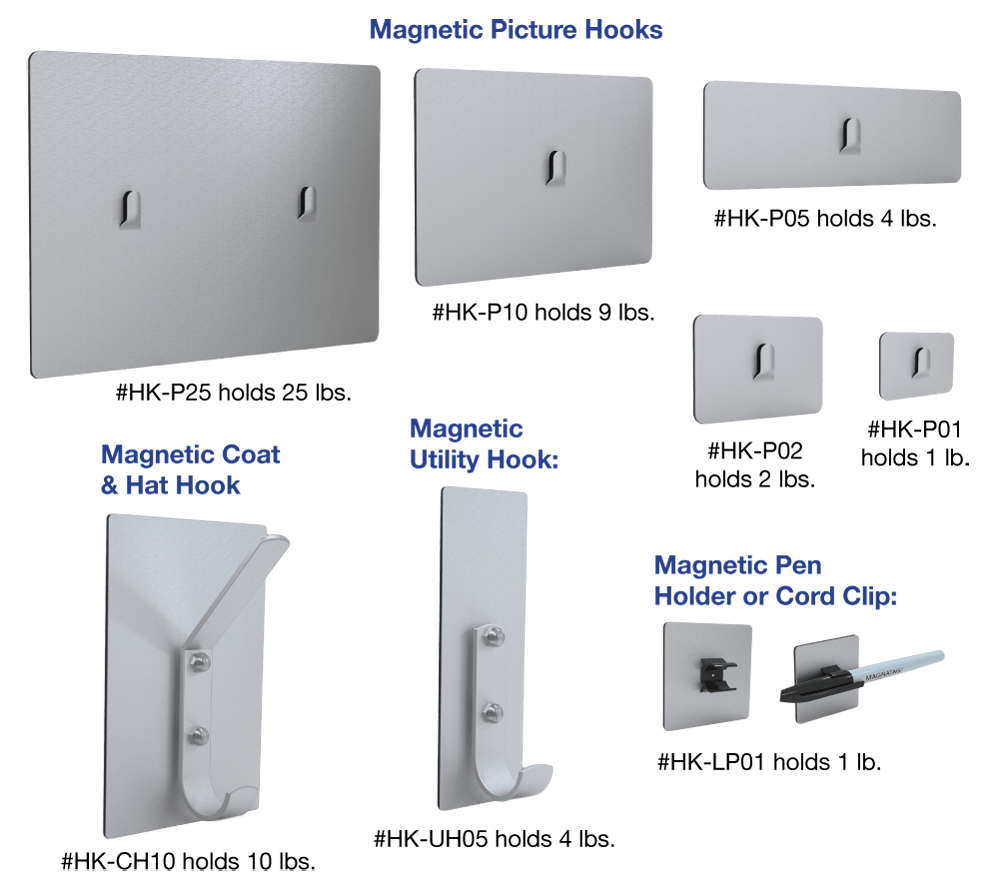 Magnetic Picture Hooks

#HK-P25 holds 25 lbs.

#HK-P10 holds 9 lbs.

#HK-P05 holds 4 lbs.

#HK-P02 holds 2 lbs.

#HK-P01 holds 1 lb.

Magnetic Coat & Hat Hook

#HK-CH10 holds 10 lbs.

Magnetic Utility Hook:

#HK-UH05 holds 4 lbs.

Magnetic Pen Holder or Cord Clip:

MAGNATAG

#HK-LP01 holds 1 lb.