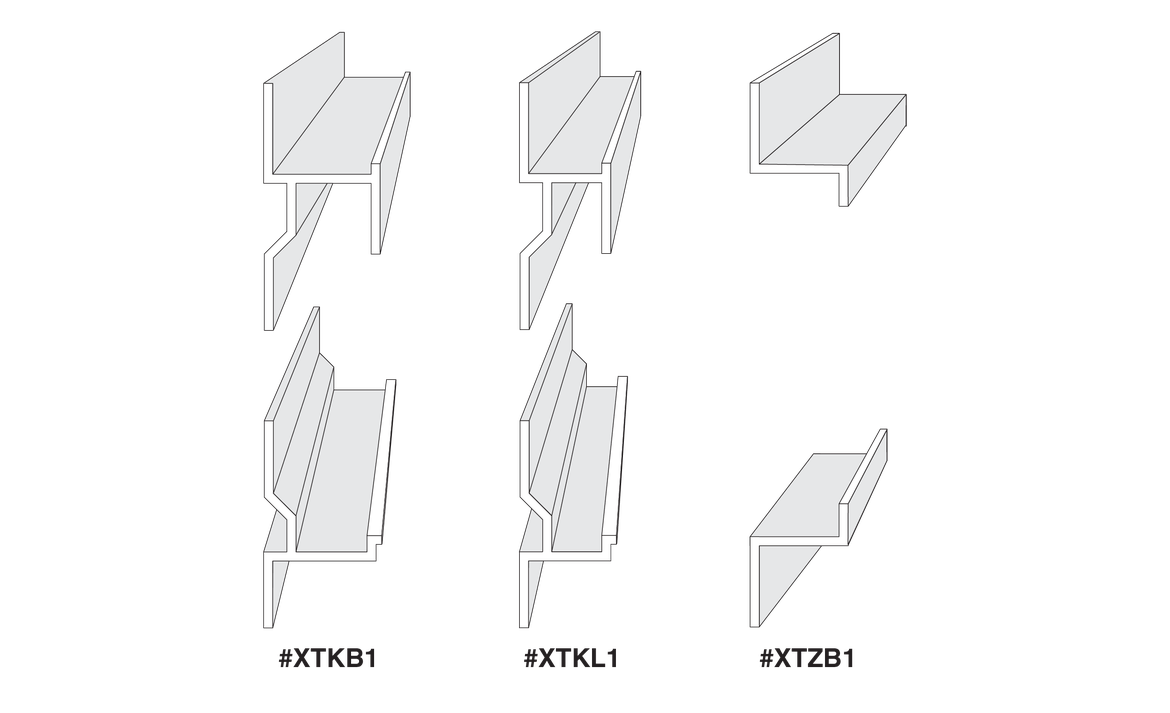 #XTKB1

#XTKL1

#XTZB1